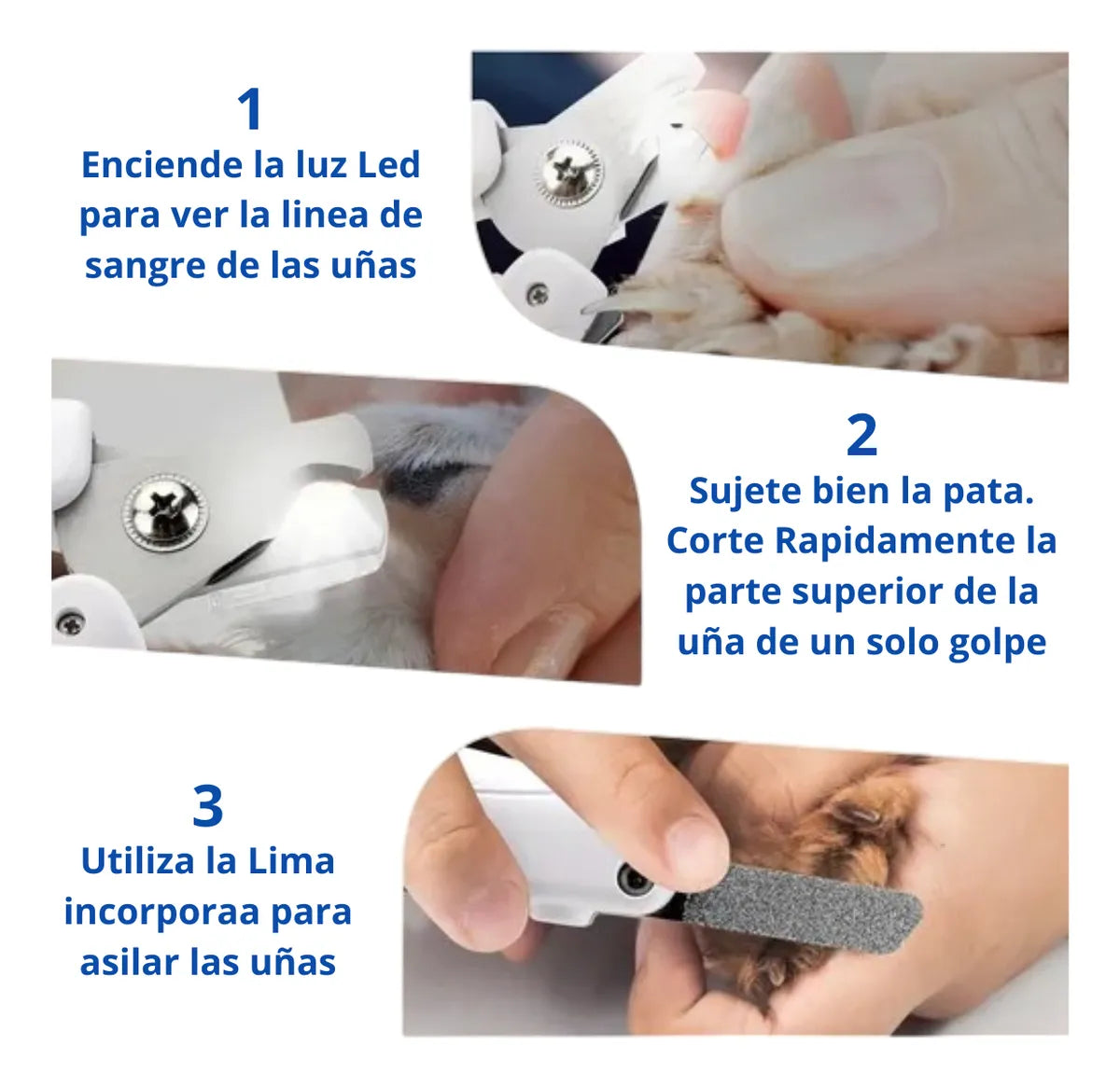 1
Enciende la luz Led para ver la linea de sangre de las uñas

2
Sujete bien la pata. Corte Rapidamente la parte superior de la uña de un solo golpe

3
Utiliza la Lima incorporaa para asilar las uñas